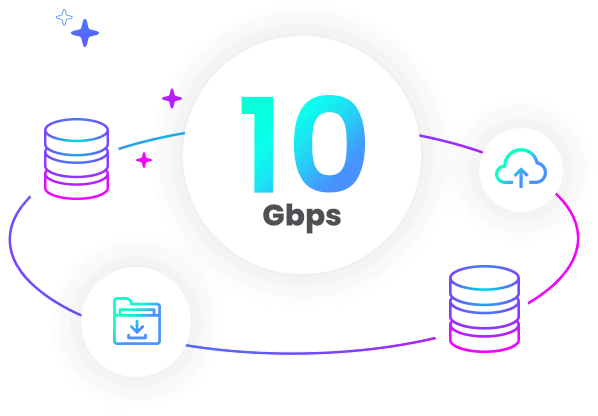 10
Gbps